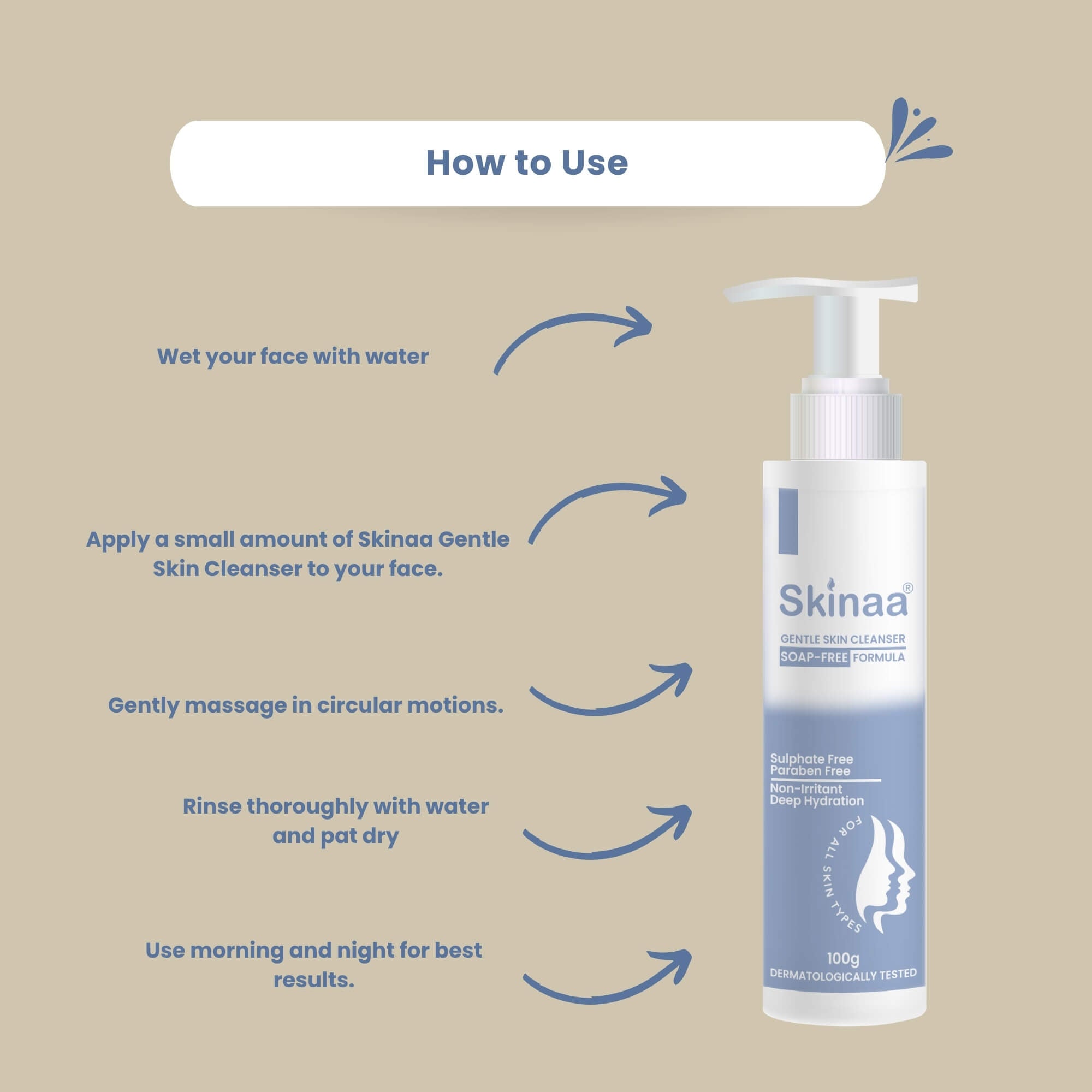 How to Use

Wet your face with water

Apply a small amount of Skinaa Gentle Skin Cleanser to your face.

Gently massage in circular motions.

Rinse thoroughly with water and pat dry

Use morning and night for best results.

Skinaa®

GENTLE SKIN CLEANSER
SOAP-FREE FORMULA

Sulphate Free
Paraben Free
Non-Irritant
Deep Hydration

FOR ALL SKIN TYPES

100g
DERMATOLOGICALLY TESTED